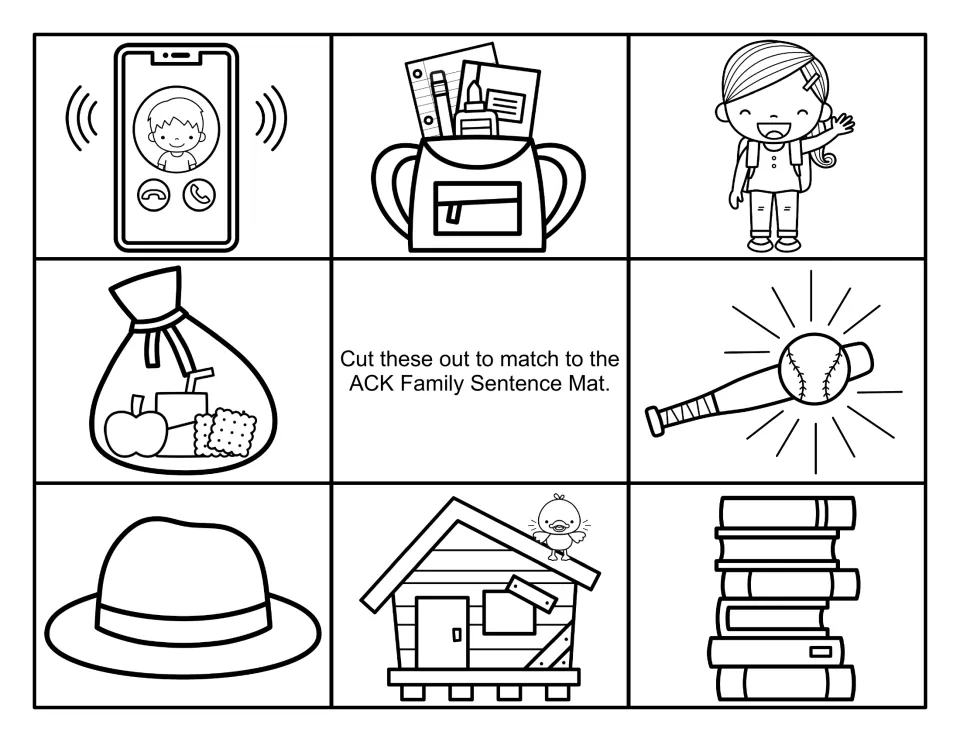 Cut these out to match to the ACK Family Sentence Mat.