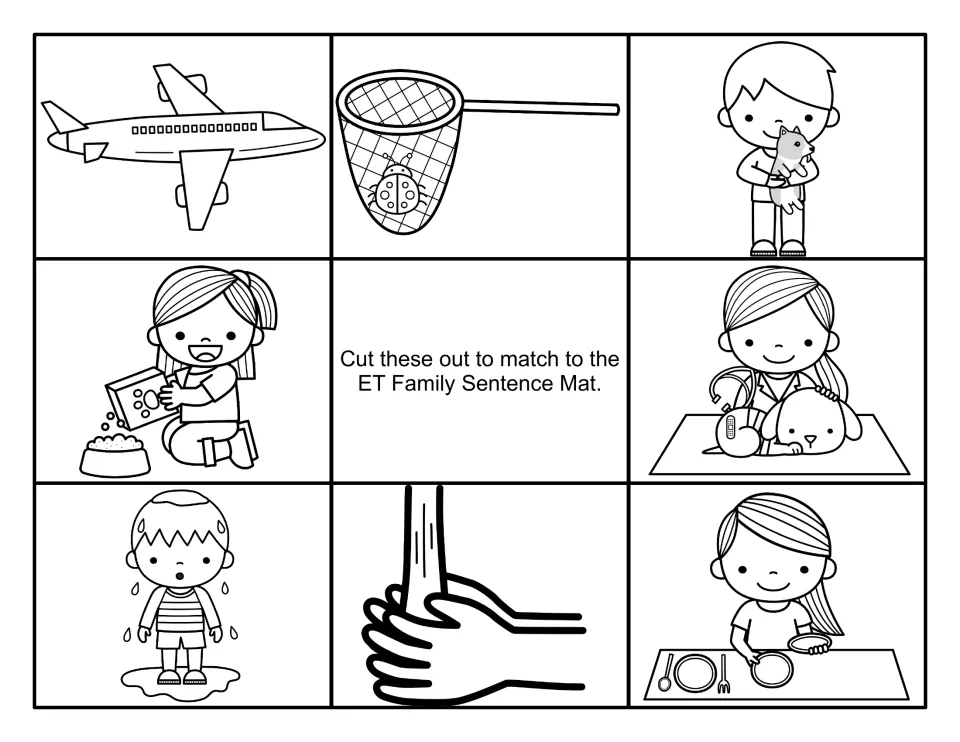 Cut these out to match to the ET Family Sentence Mat.