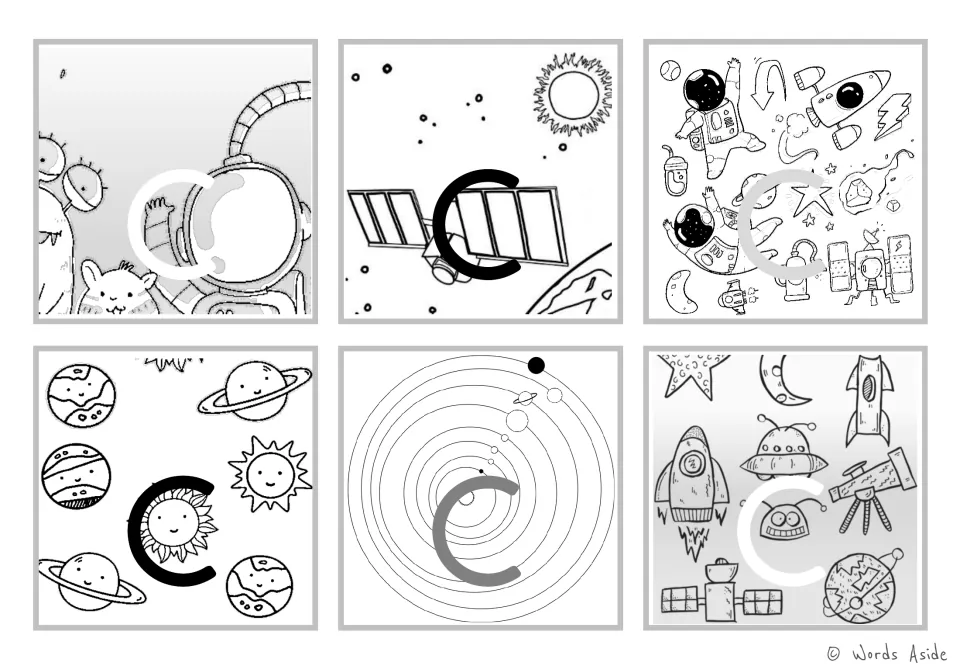 C

C

C

C

C

C

© Words Aside