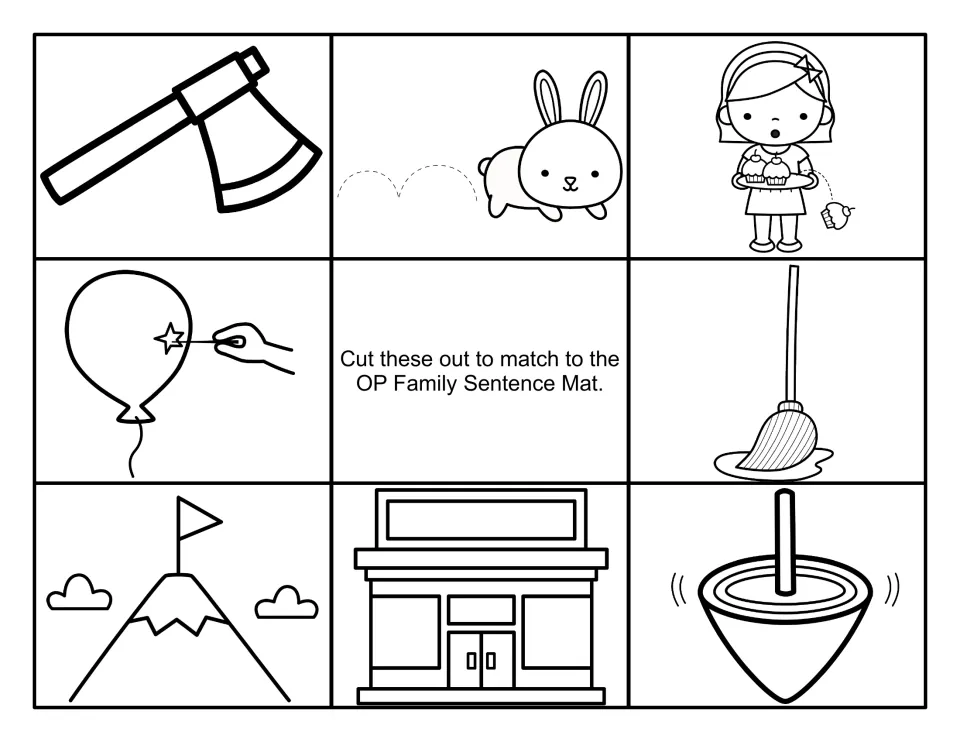 Cut these out to match to the OP Family Sentence Mat.