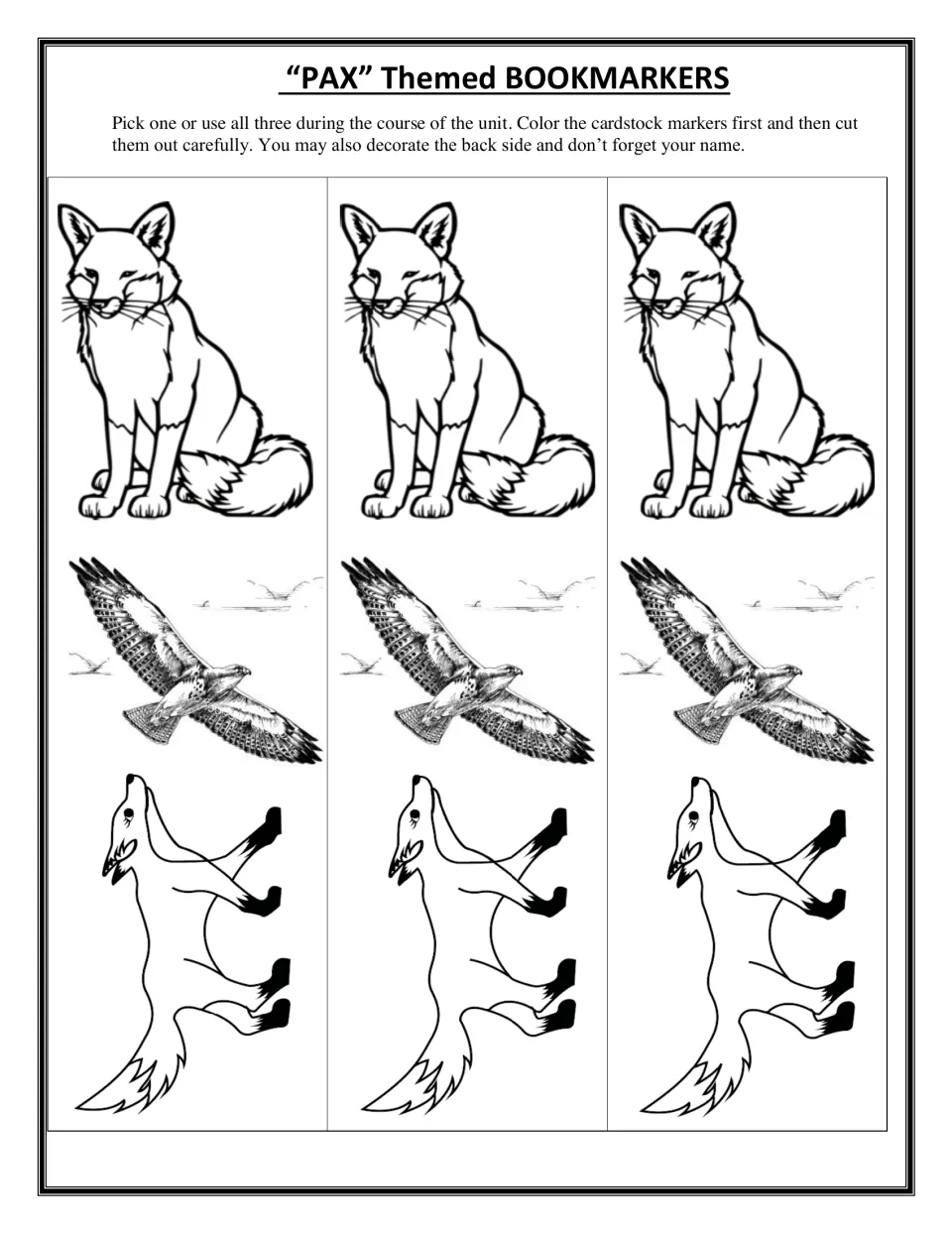 “PAX” Themed BOOKMARKERS

Pick one or use all three during the course of the unit. Color the cardstock markers first and then cut them out carefully. You may also decorate the back side and don’t forget your name.