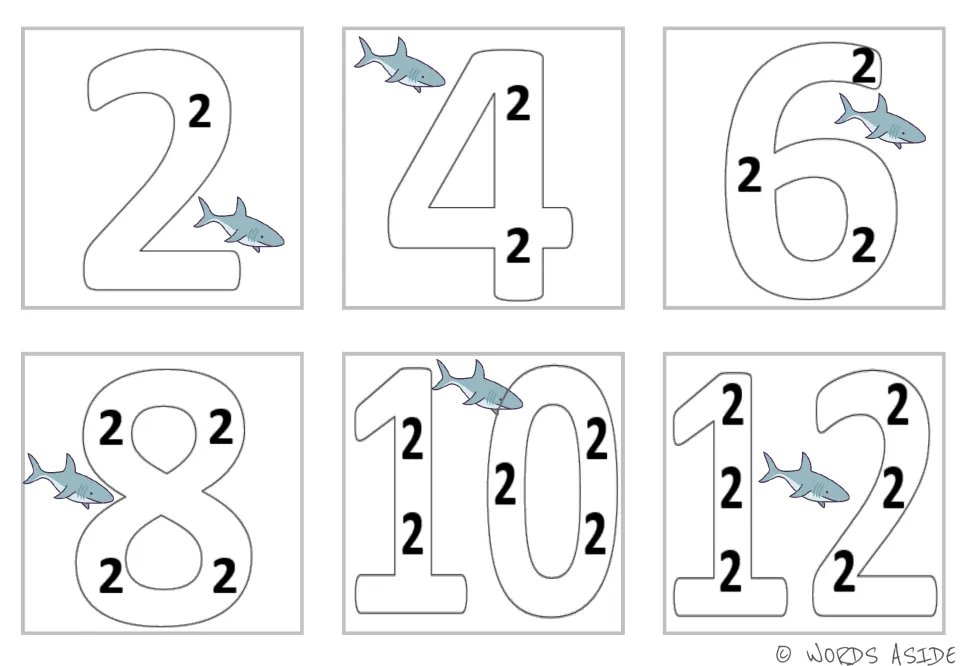 2

2

4

2

2

6

2

2

2

8

2

2

2

2

10

2

2

2

2

2

12

2

2

2

2

2

2

© WORDS ASIDE