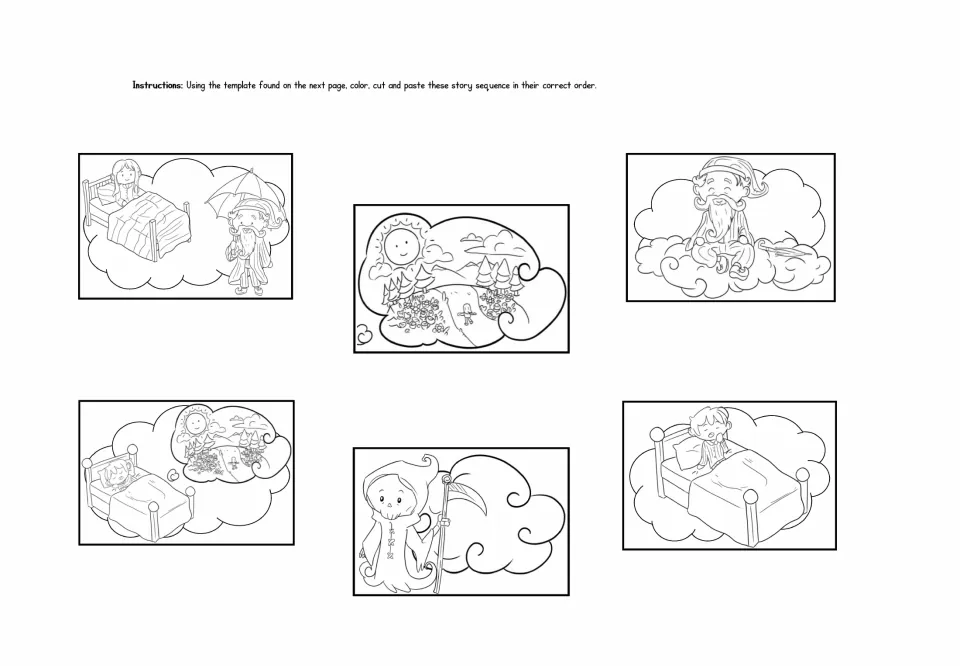 Instructions: Using the template found on the next page, color, cut and paste these story sequence in their correct order.